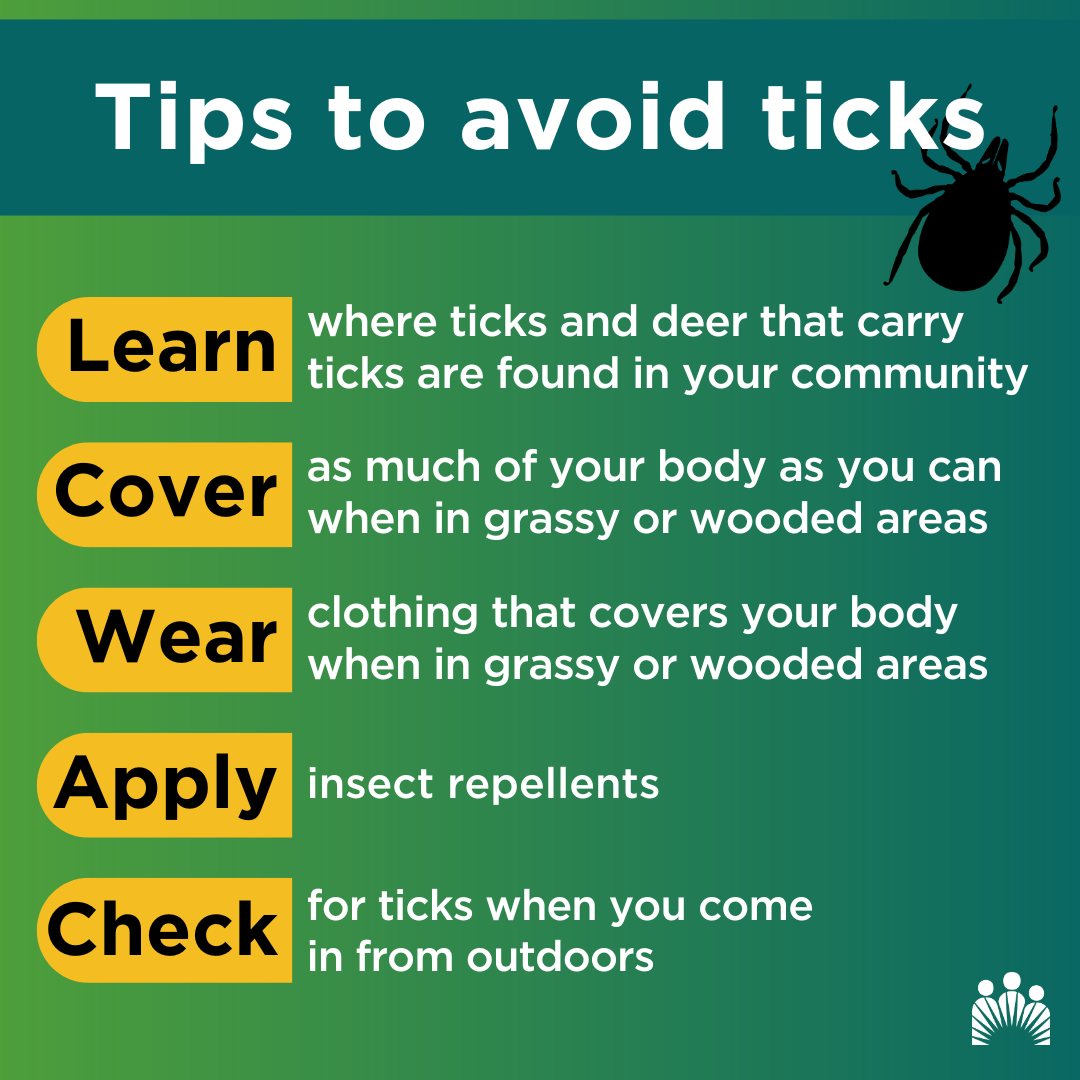 Tips to avoid ticks

Learn where ticks and deer that carry ticks are found in your community

Cover as much of your body as you can when in grassy or wooded areas

Wear clothing that covers your body when in grassy or wooded areas

Apply insect repellents

Check for ticks when you come in from outdoors